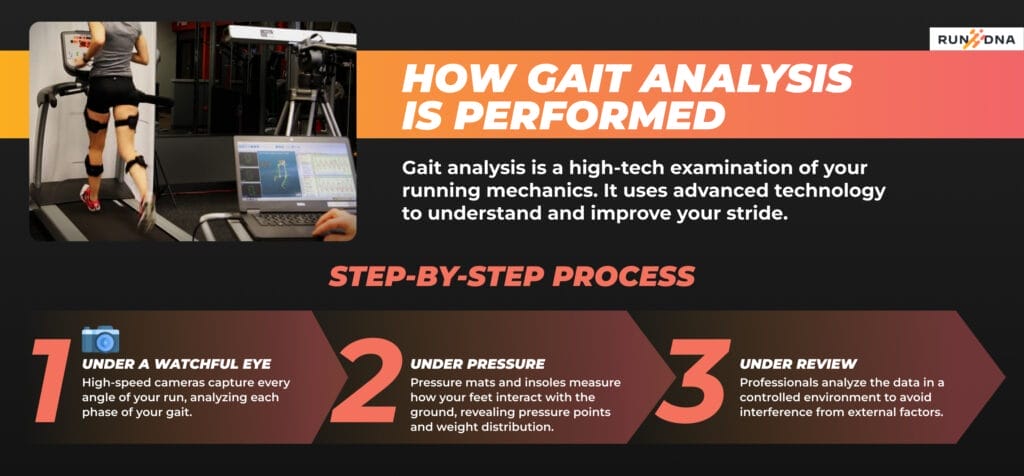 RUN DNA

HOW GAIT ANALYSIS IS PERFORMED

Gait analysis is a high-tech examination of your running mechanics. It uses advanced technology to understand and improve your stride.

STEP-BY-STEP PROCESS

1
UNDER A WATCHFUL EYE
High-speed cameras capture every angle of your run, analyzing each phase of your gait.

2
UNDER PRESSURE
Pressure mats and insoles measure how your feet interact with the ground, revealing pressure points and weight distribution.

3
UNDER REVIEW
Professionals analyze the data in a controlled environment to avoid interference from external factors.